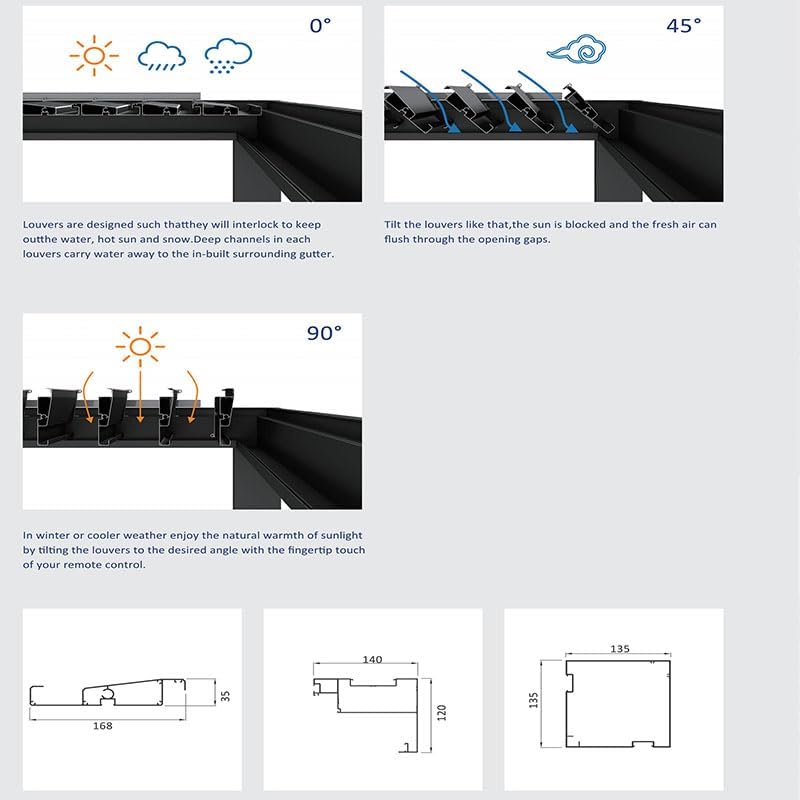 0°

Louvers are designed such thatthey will interlock to keep outthe water, hot sun and snow.Deep channels in each louvers carry water away to the in-built surrounding gutter.

45°

Tilt the louvers like that,the sun is blocked and the fresh air can flush through the opening gaps.

90°

In winter or cooler weather enjoy the natural warmth of sunlight by tilting the louvers to the desired angle with the fingertip touch of your remote control.

35
168

140
120

135
135