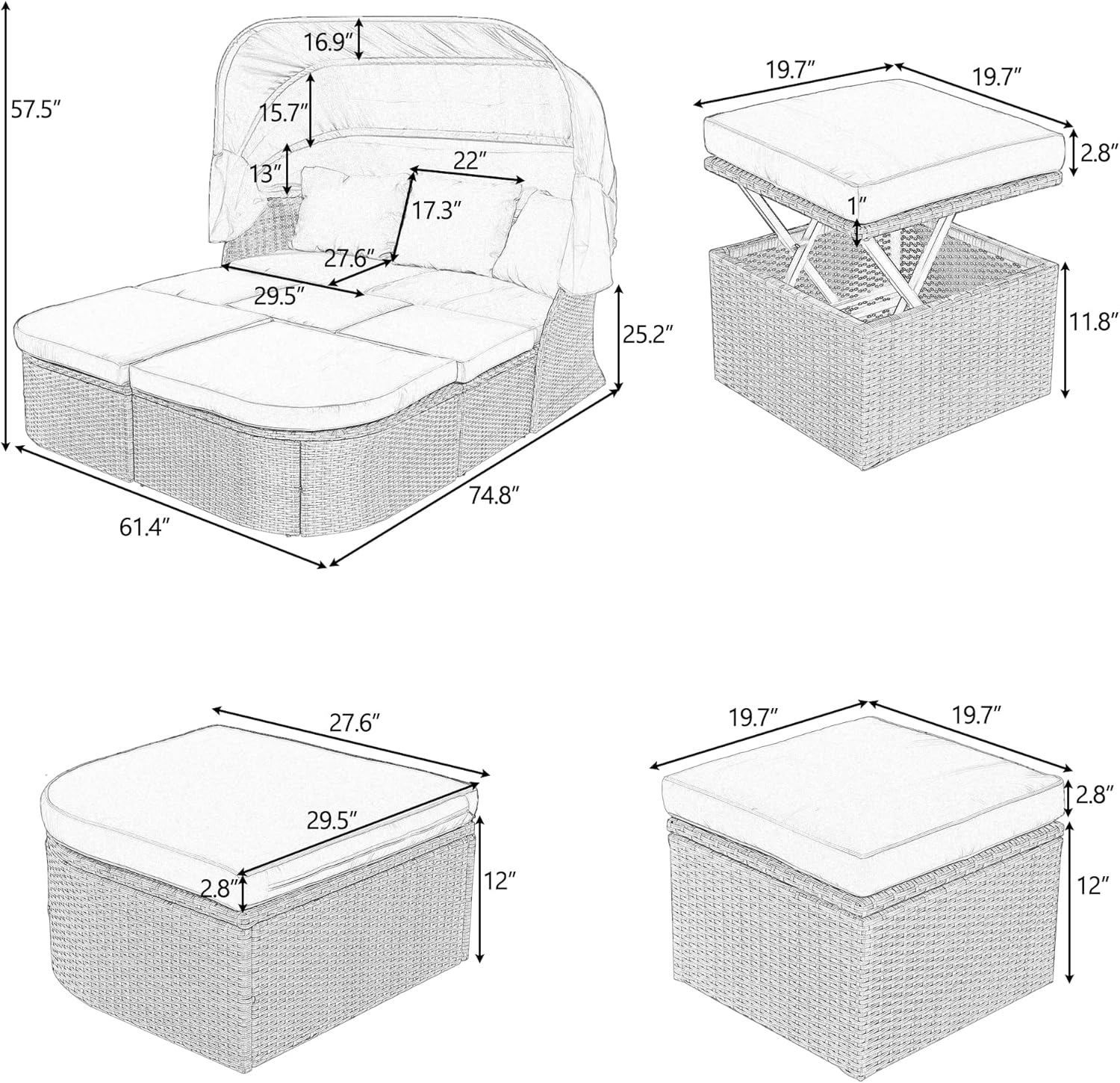 57.5″
16.9″
15.7″
13″
22″
17.3″
27.6″
29.5″
25.2″
61.4″
74.8″

19.7″
19.7″
2.8″
1″
11.8″

27.6″
29.5″
2.8″
12″

19.7″
19.7″
2.8″
12″