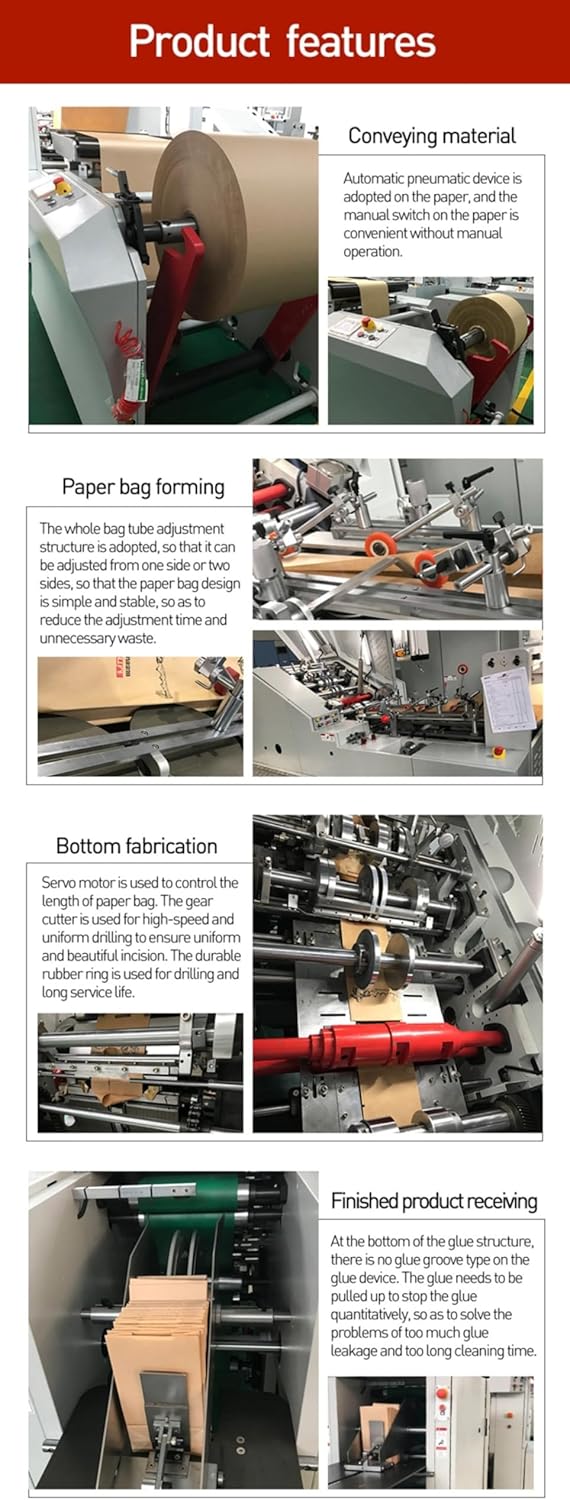 Product features

Conveying material

Automatic pneumatic device is adopted on the paper, and the manual switch on the paper is convenient without manual operation.

Paper bag forming

The whole bag tube adjustment structure is adopted, so that it can be adjusted from one side or two sides, so that the paper bag design is simple and stable, so as to reduce the adjustment time and unnecessary waste.

Bottom fabrication

Servo motor is used to control the length of paper bag. The gear cutter is used for high-speed and uniform drilling to ensure uniform and beautiful incision. The durable rubber ring is used for drilling and long service life.

Finished product receiving

At the bottom of the glue structure, there is no glue groove type on the glue device. The glue needs to be pulled up to stop the glue quantitatively, so as to solve the problems of too much glue leakage and too long cleaning time.