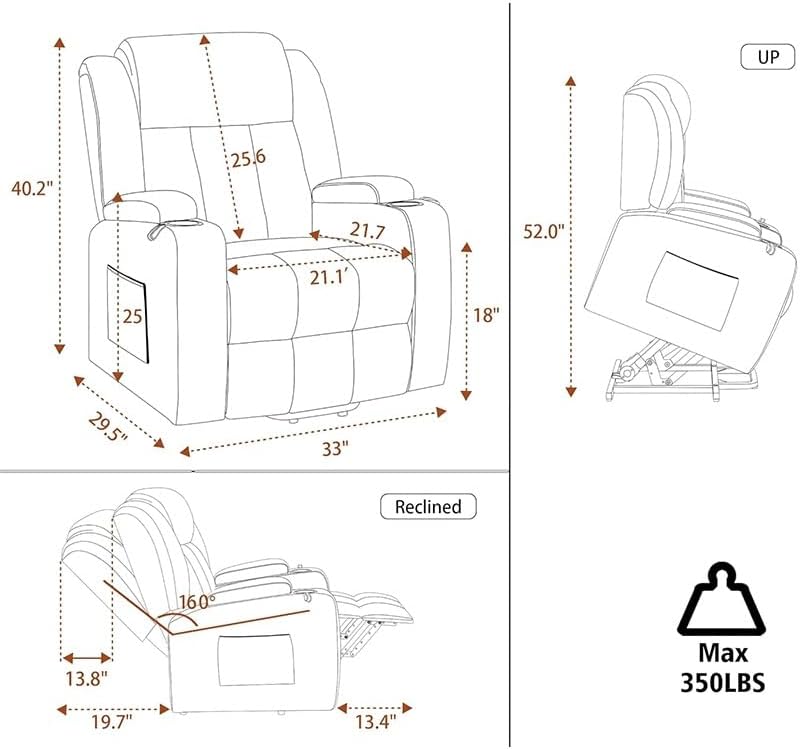 40.2"

25.6

21.7

21.1'

25

18"

29.5"

33"

UP

52.0"

Reclined

160°

13.8"

19.7"

13.4"

Max
350LBS